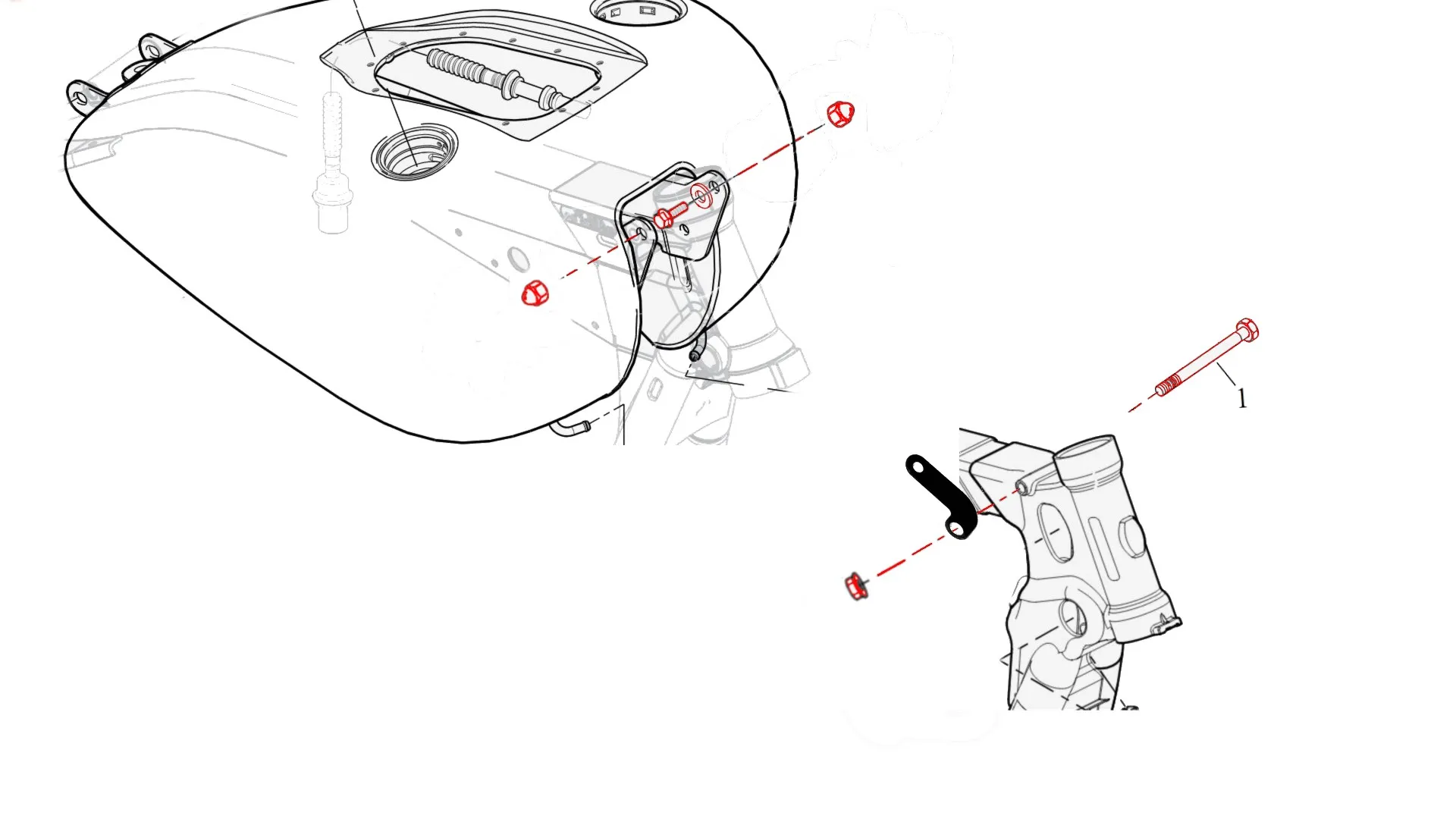 1