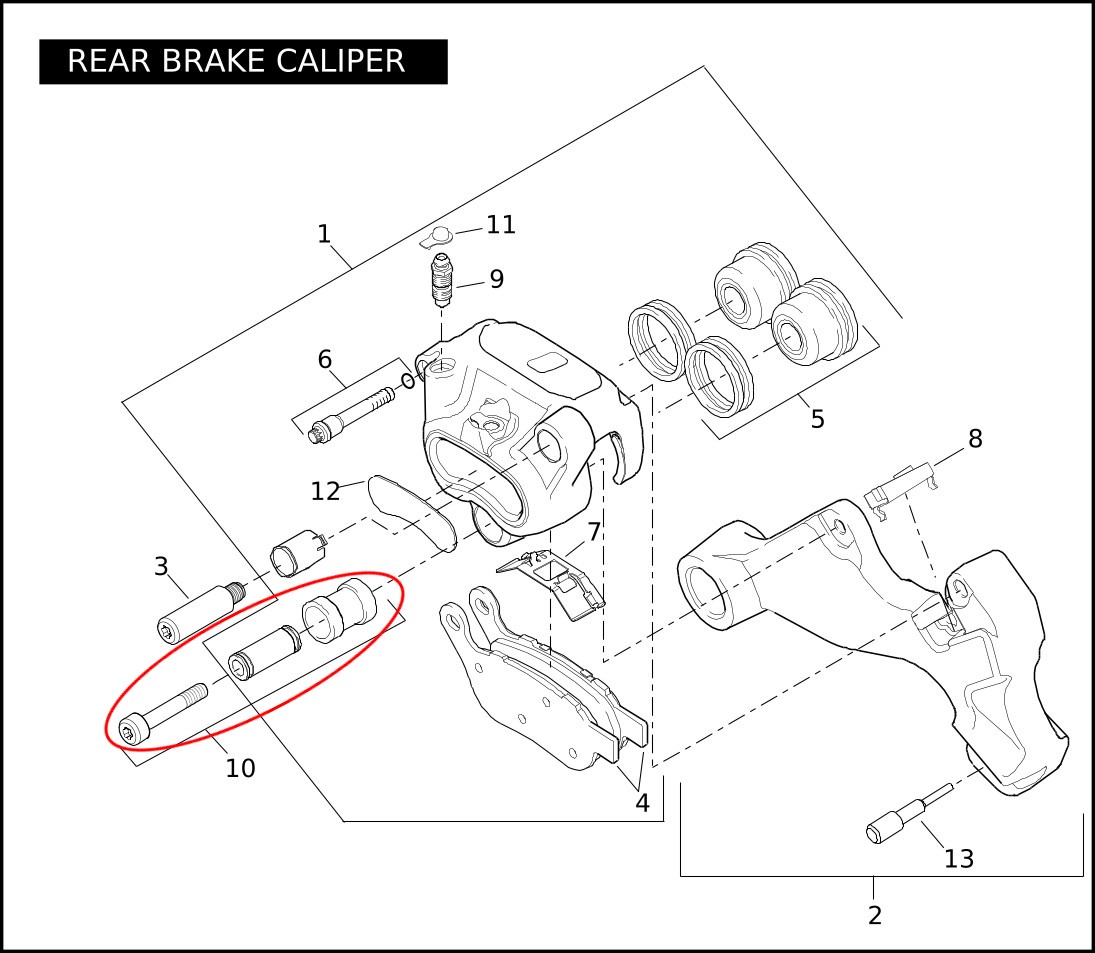 REAR BRAKE CALIPER

1
11
9
6
5
8
12
7
3
10
4
13
2